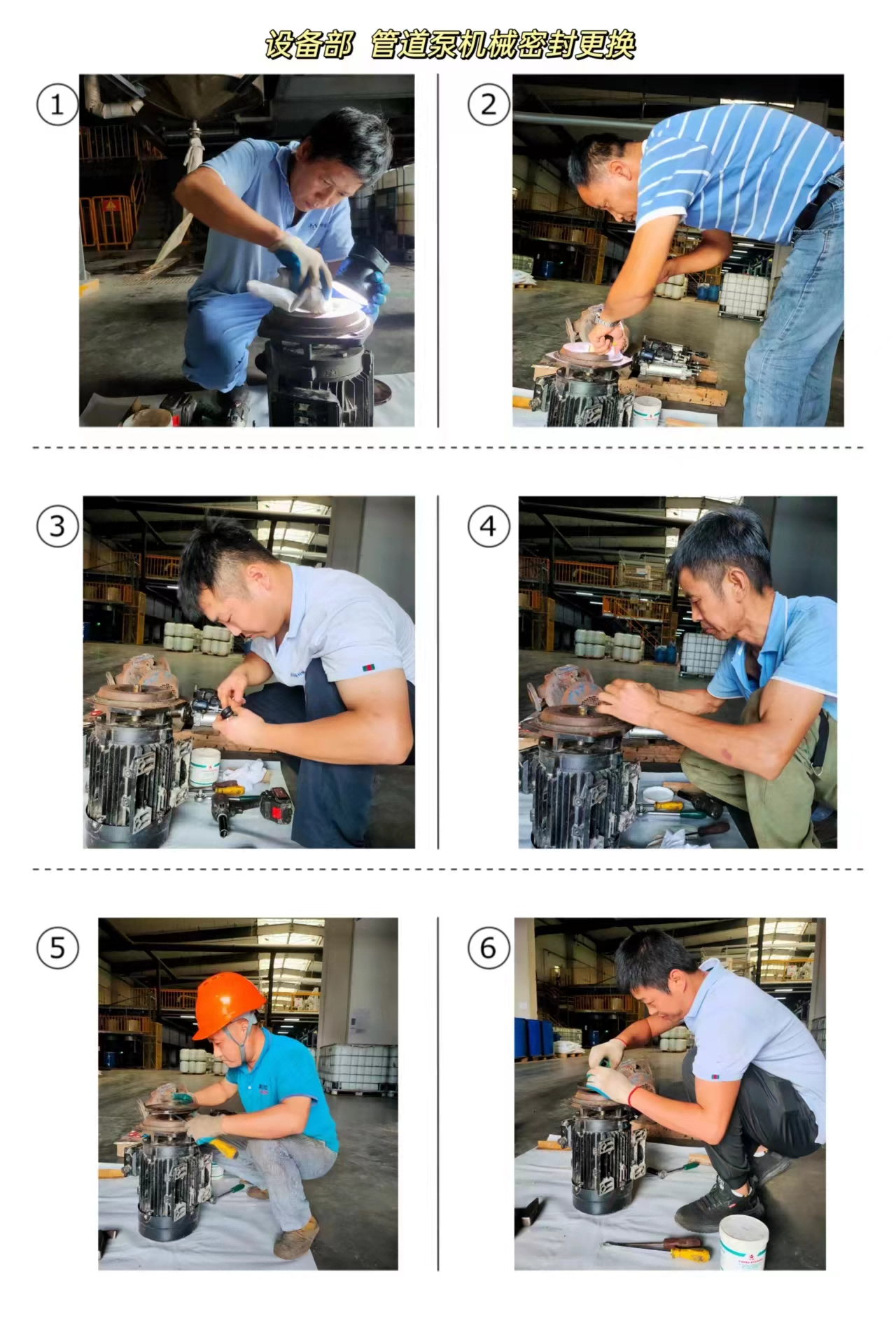 设备部 管道泵机械密封更换

①

②

③

④

⑤

⑥